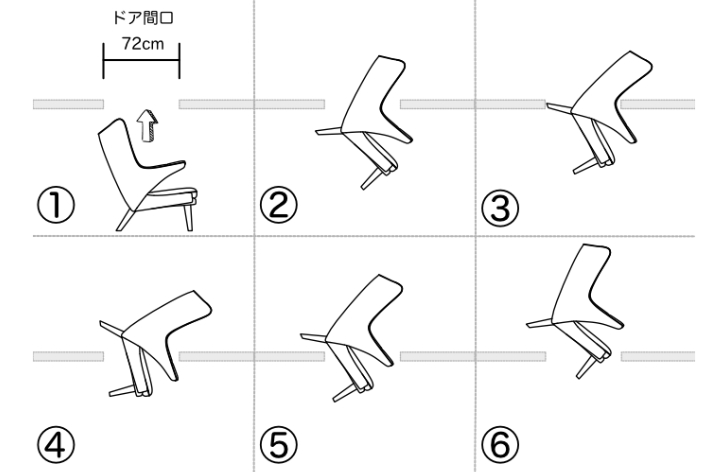 ドア間口
72cm

①

②

③

④

⑤

⑥